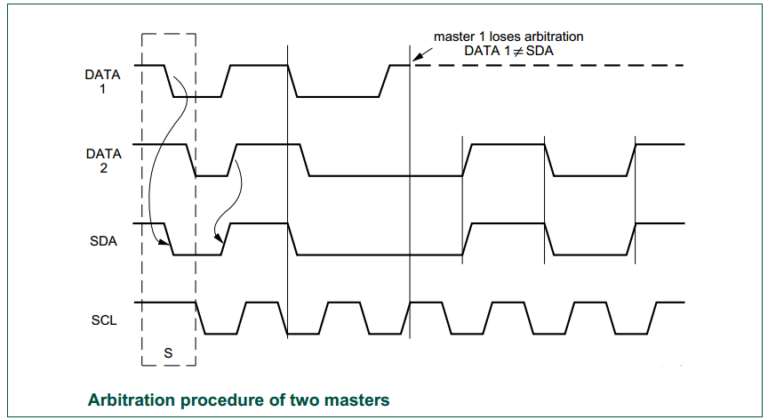 master 1 loses arbitration
DATA 1 $\neq$ SDA

DATA 1

DATA 2

SDA

SCL

S

Arbitration procedure of two masters